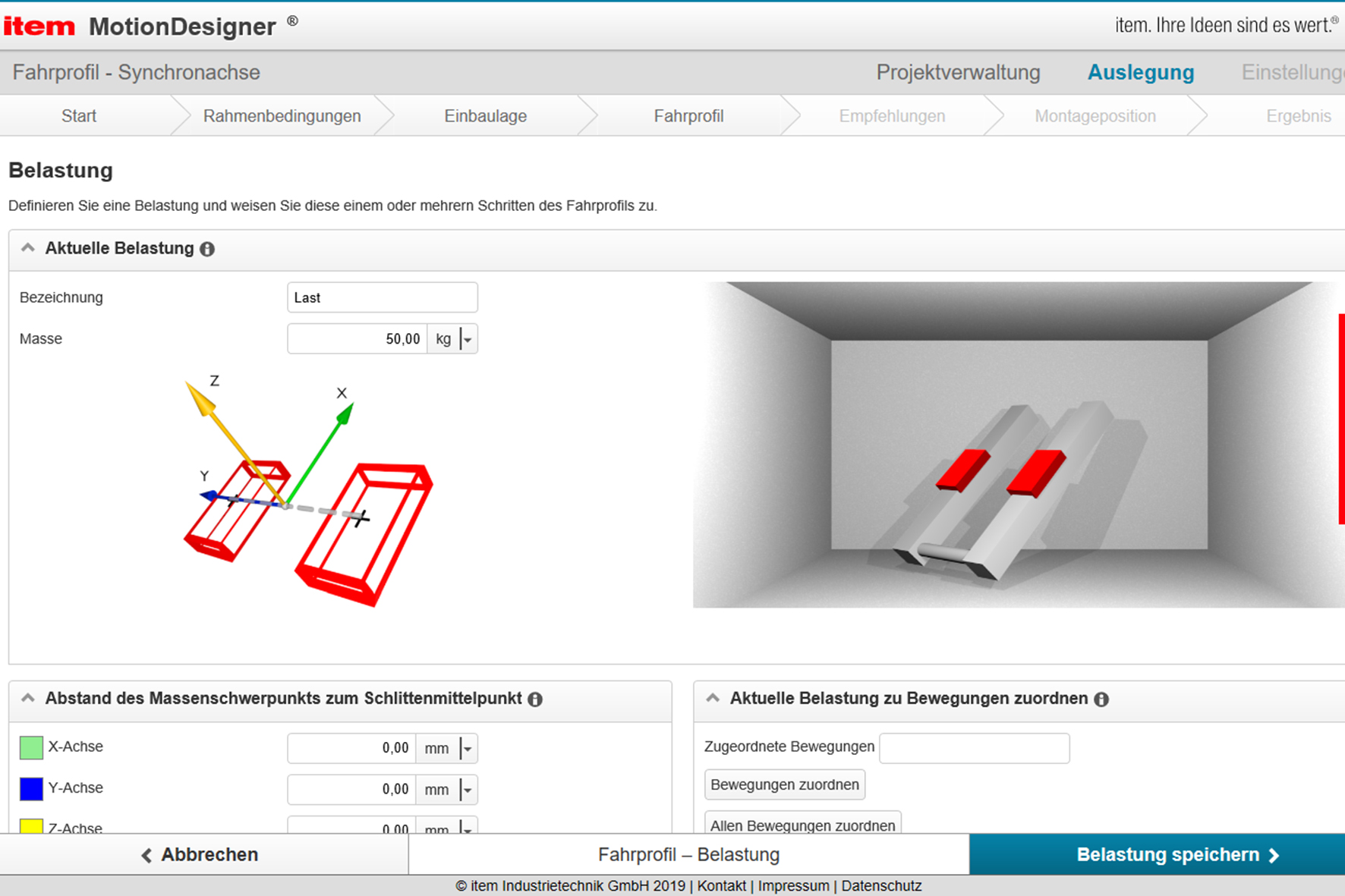 item MotionDesigner ®

item. Ihre Ideen sind es wert.®

Fahrprofil - Synchronachse

Projektverwaltung Auslegung Einstellung

Start Rahmenbedingungen Einbaulage Fahrprofil Empfehlungen Montageposition Ergebnis

Belastung

Definieren Sie eine Belastung und weisen Sie diese einem oder mehrern Schritten des Fahrprofils zu.

Aktuelle Belastung

Bezeichnung Last

Masse 50,00 kg

Z

X

Y

Abstand des Massenschwerpunkts zum Schlittenmittelpunkt

X-Achse 0,00 mm

Y-Achse 0,00 mm

Z-Achse 0,00 mm

Aktuelle Belastung zu Bewegungen zuordnen

Zugeordnete Bewegungen

Bewegungen zuordnen

Allen Bewegungen zuordnen

Abbrechen

Fahrprofil – Belastung

Belastung speichern

© item Industrietechnik GmbH 2019 | Kontakt | Impressum | Datenschutz